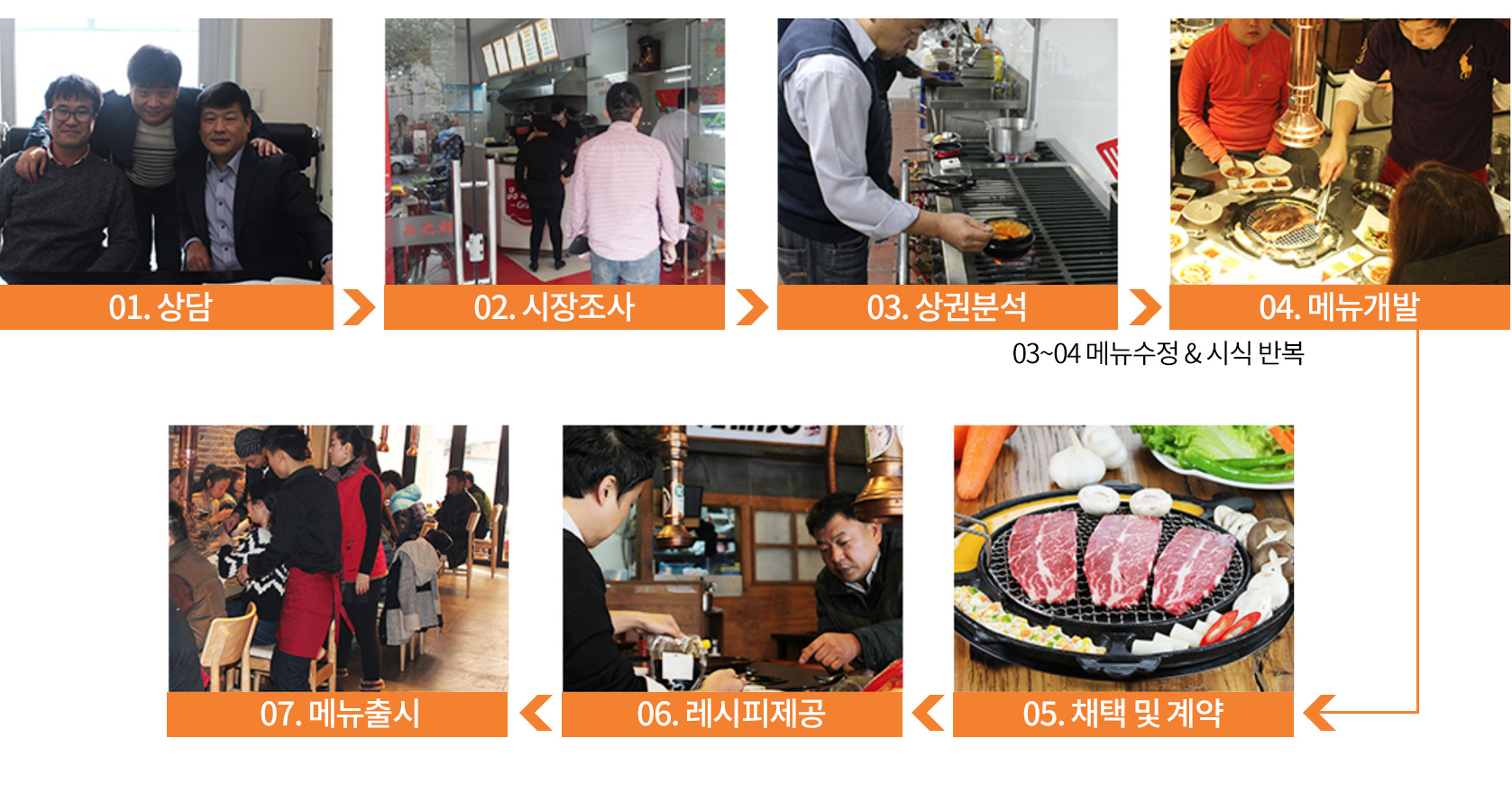 01. 상담

02. 시장조사

03. 상권분석

04. 메뉴개발

03~04 메뉴수정 & 시식 반복

05. 채택 및 계약

06. 레시피제공

07. 메뉴출시